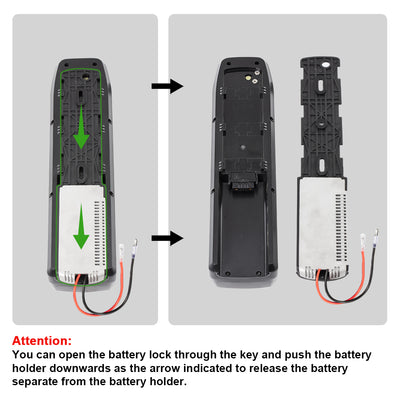 Attention:
You can open the battery lock through the key and push the battery holder downwards as the arrow indicated to release the battery separate from the battery holder.