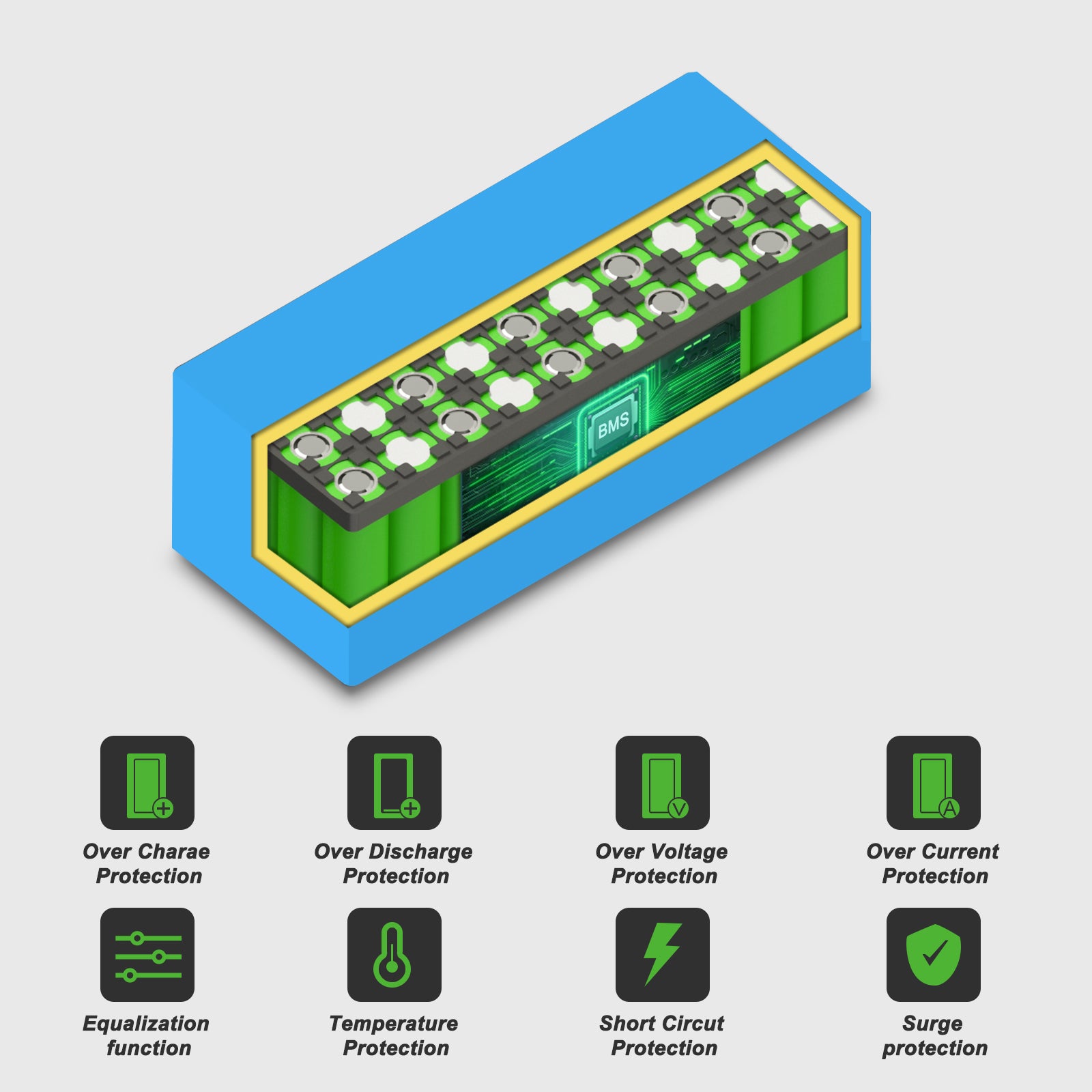 BMS

Over Charae Protection

Over Discharge Protection

Over Voltage Protection

Over Current Protection

Equalization function

Temperature Protection

Short Circut Protection

Surge protection