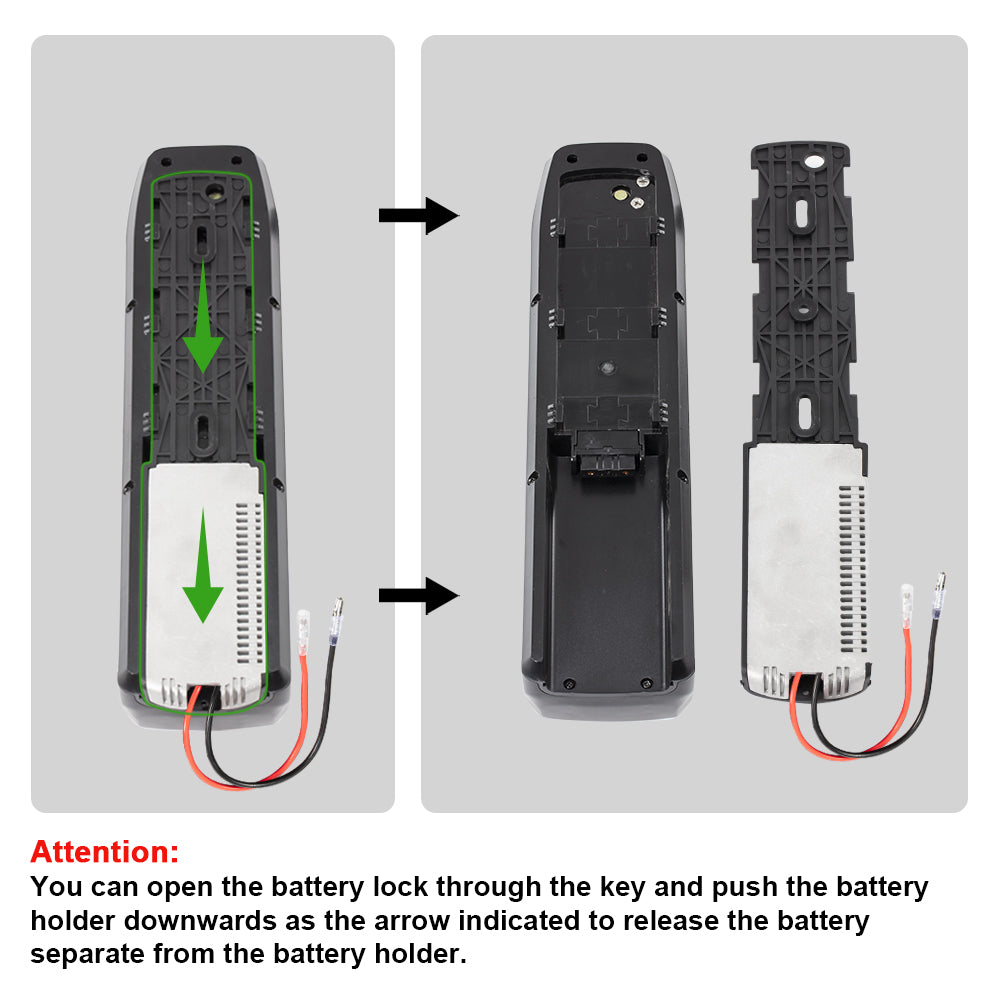 Attention:
You can open the battery lock through the key and push the battery holder downwards as the arrow indicated to release the battery separate from the battery holder.